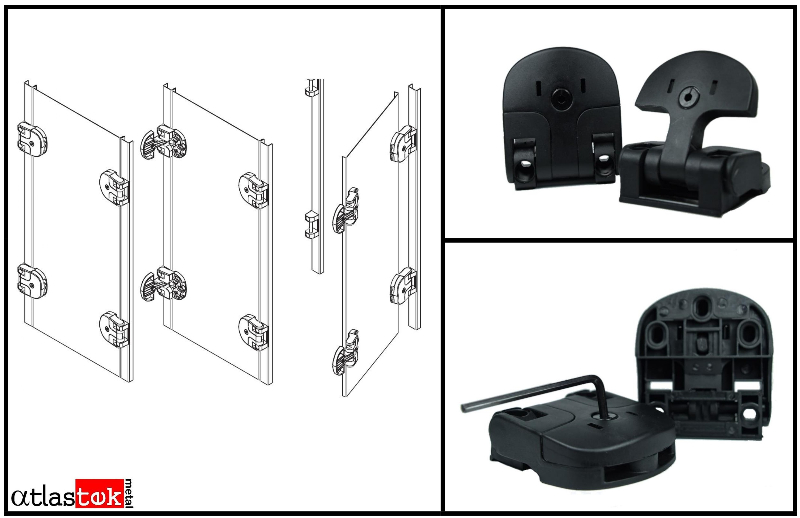 atlastek metal